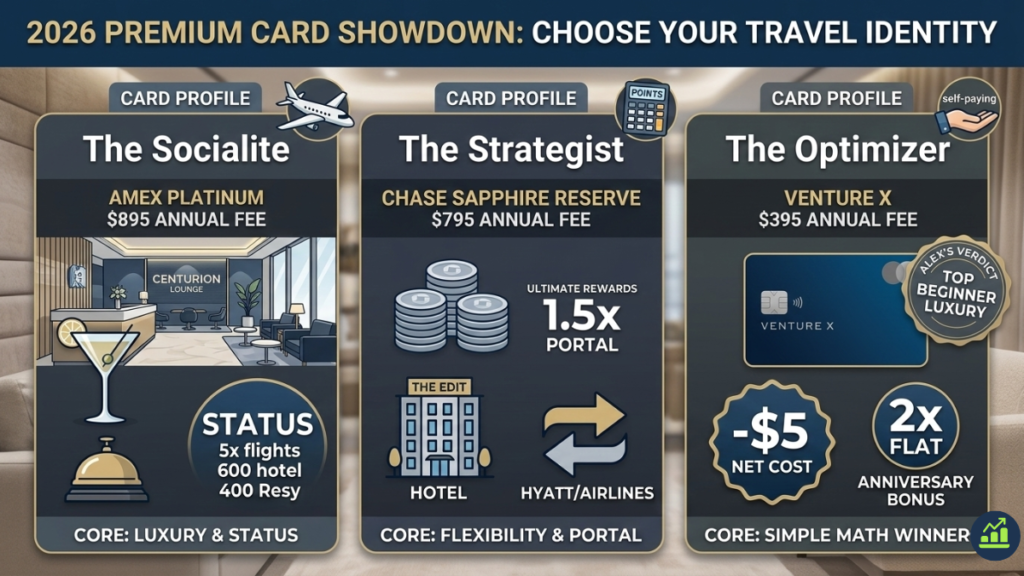 2026 PREMIUM CARD SHOWDOWN: CHOOSE YOUR TRAVEL IDENTITY

CARD PROFILE

The Socialite

AMEX PLATINUM
$895 ANNUAL FEE

CENTURION LOUNGE

STATUS
5x flights
600 hotel
400 Resy

CORE: LUXURY & STATUS

CARD PROFILE

POINTS

The Strategist

CHASE SAPPHIRE RESERVE
$795 ANNUAL FEE

ULTIMATE REWARDS
1.5x
PORTAL

THE EDIT

HOTEL

HYATT/AIRLINES

CORE: FLEXIBILITY & PORTAL

CARD PROFILE

self-paying

The Optimizer

VENTURE X
$395 ANNUAL FEE

VENTURE X

ALEX'S VERDICT
TOP BEGINNER LUXURY

-$5
NET COST

2x
FLAT

ANNIVERSARY BONUS

CORE: SIMPLE MATH WINNER